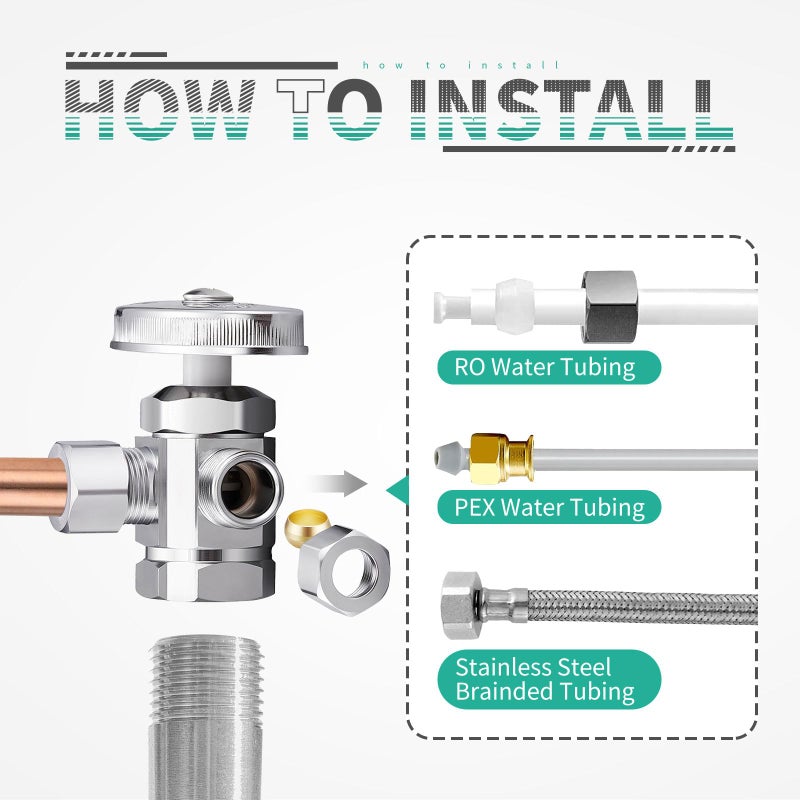 how to install

HOW TO INSTALL

RO Water Tubing

PEX Water Tubing

Stainless Steel Brainded Tubing